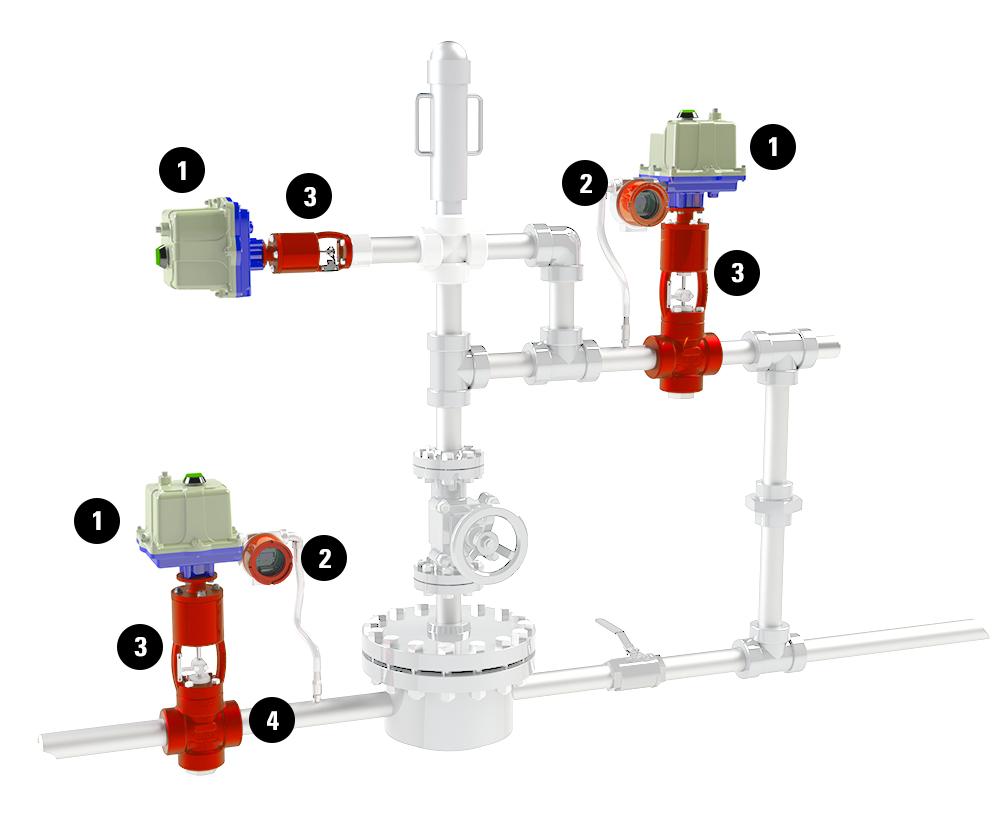 1
3
2
1
3
1
2
3
4